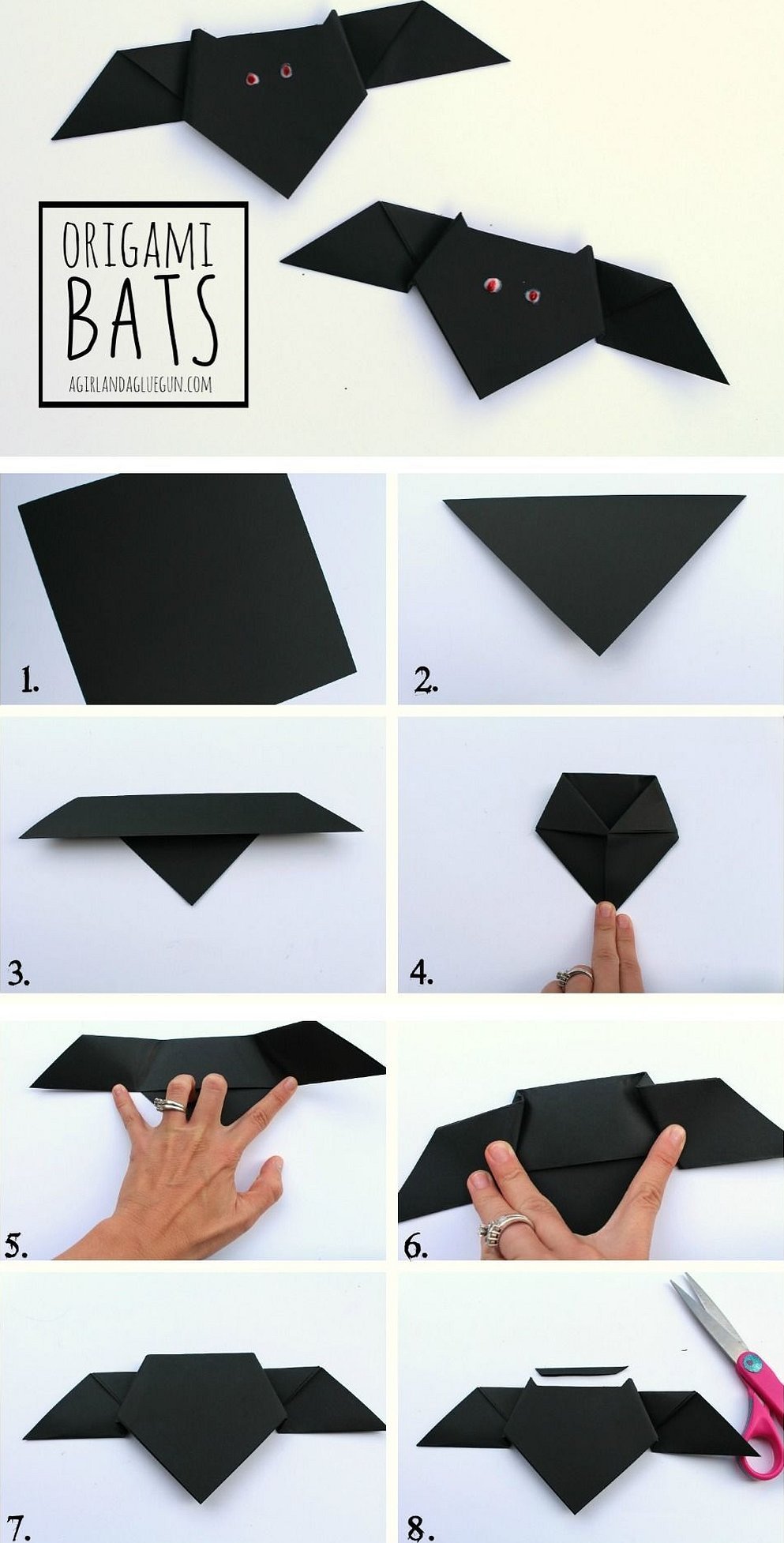 ORIGAMI
BATS
AGIRLANDAGLUEGUN.COM

1.

2.

3.

4.

5.

6.

7.

8.