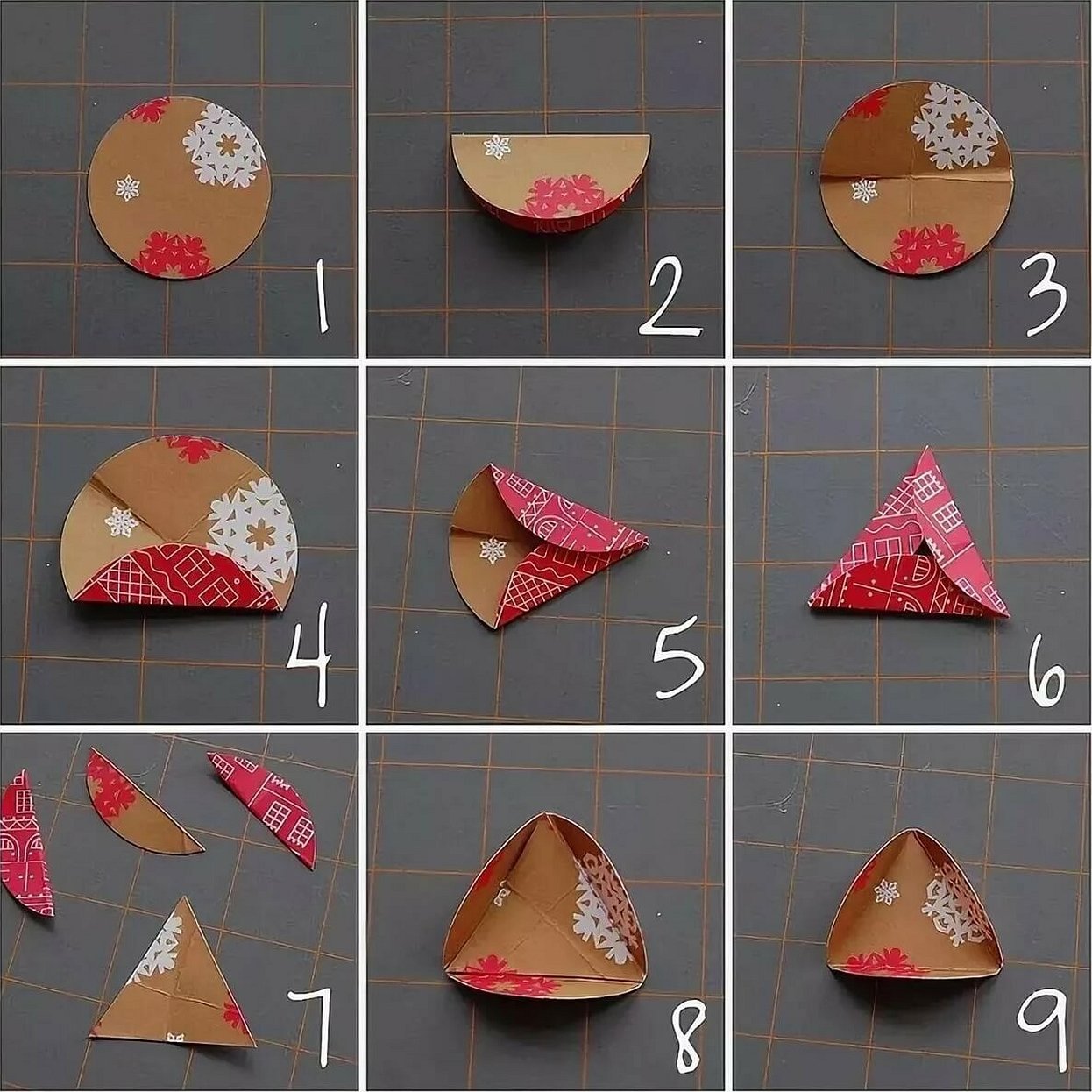 1

2

3

4

5

6

7

8

9