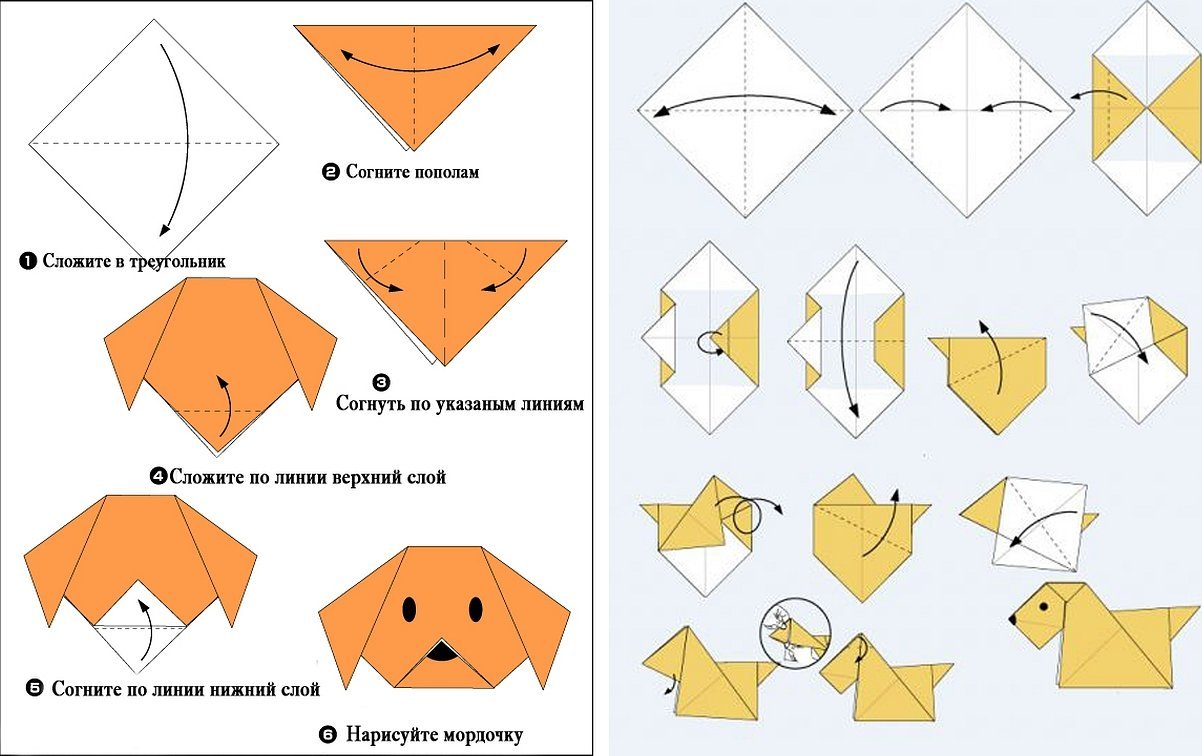 ❶ Сложите в треугольник

❷ Согните пополам

❸ Согнуть по указаным линиям

❹ Сложите по линии верхний слой

❺ Согните по линии нижний слой

❻ Нарисуйте мордочку