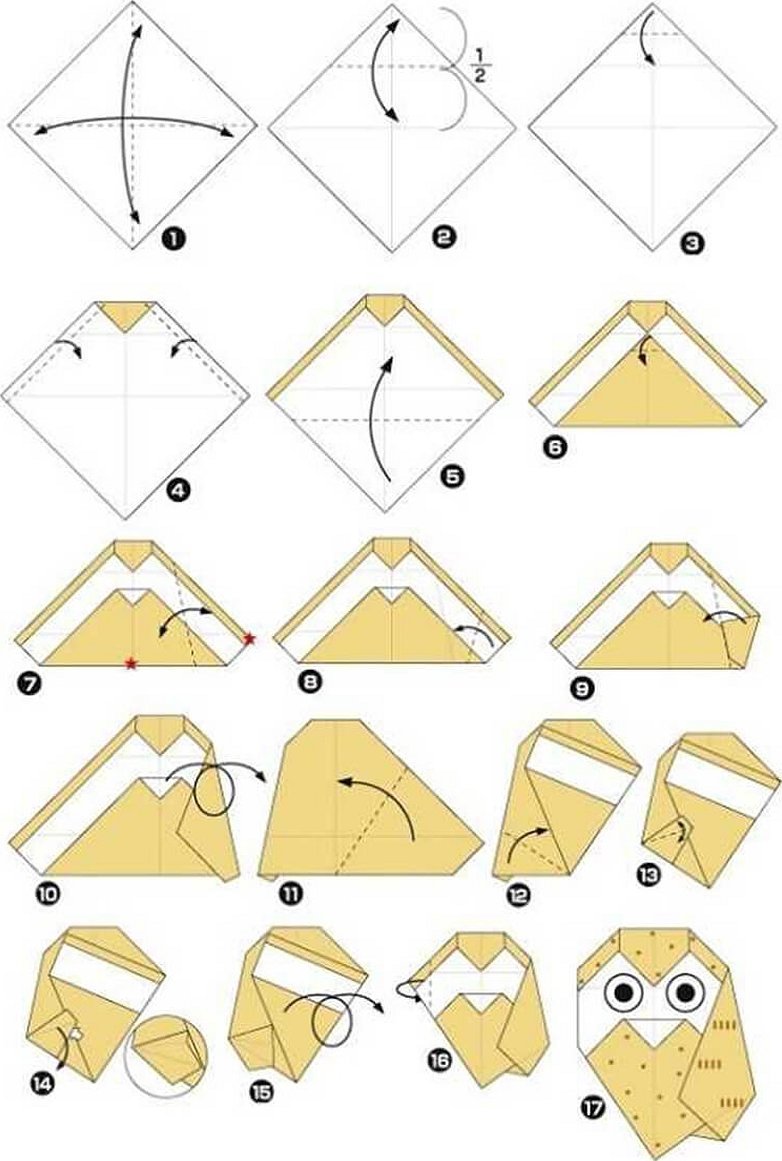 1

$\frac{1}{2}$

2

3

4

5

6

7

8

9

10

11

12

13

14

15

16

17