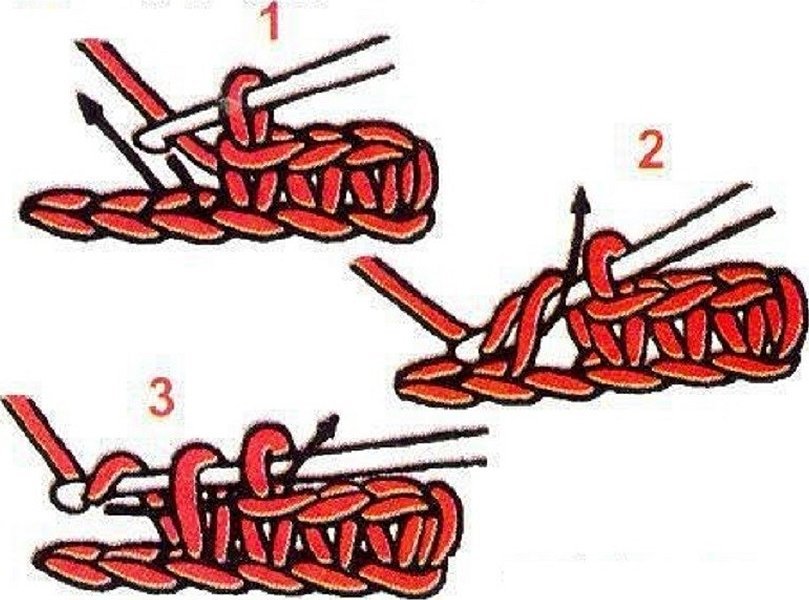 1

2

3