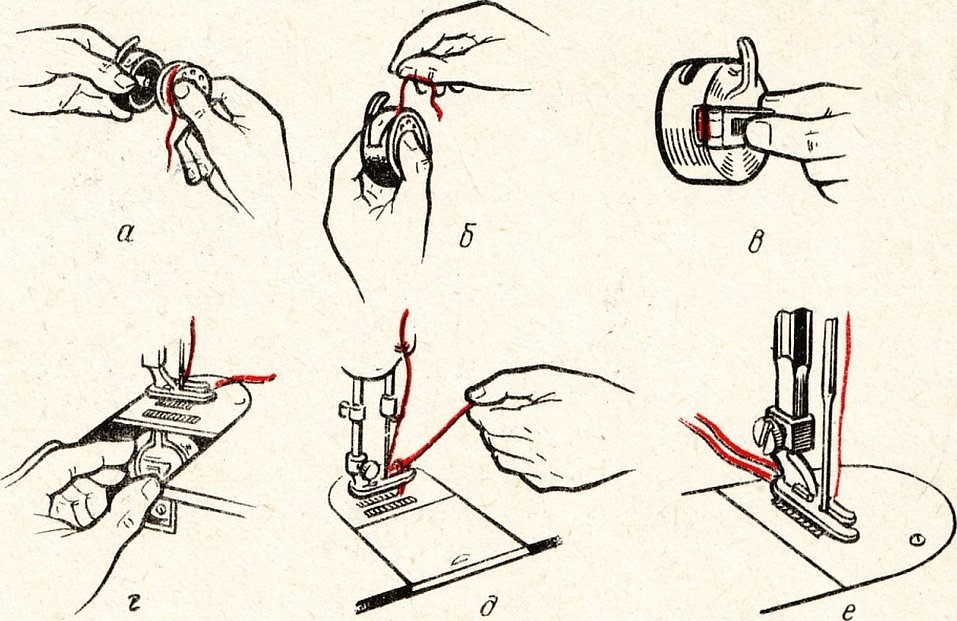 а
б
в
г
д
е