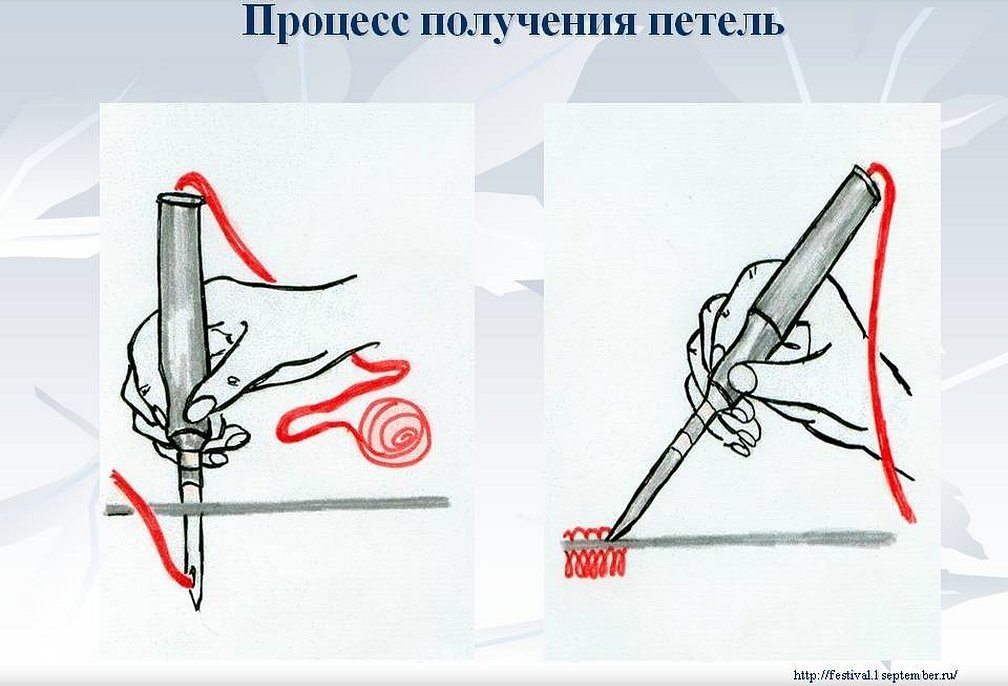 Процесс получения петель

http://festival.1september.ru/